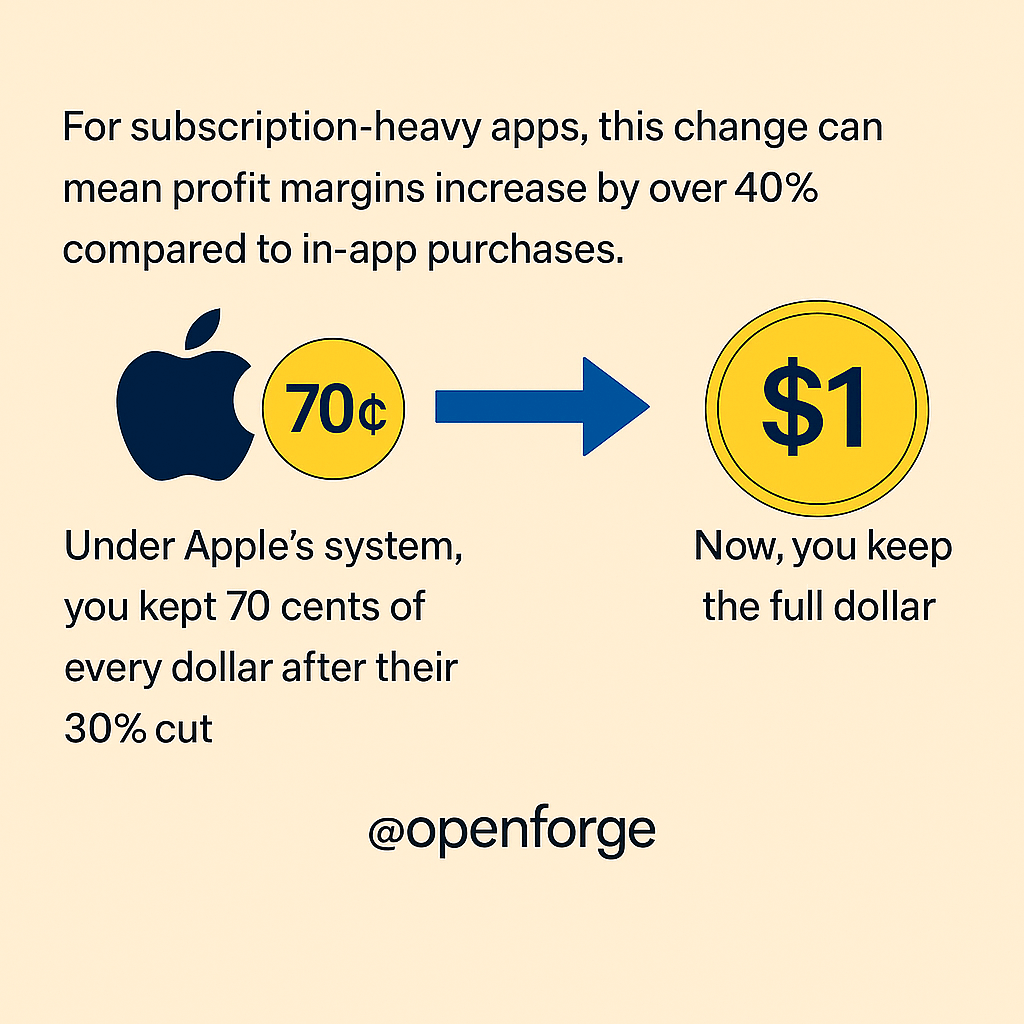 For subscription-heavy apps, this change can mean profit margins increase by over 40% compared to in-app purchases.

70¢

$1

Under Apple's system, you kept 70 cents of every dollar after their 30% cut

Now, you keep the full dollar

@openforge